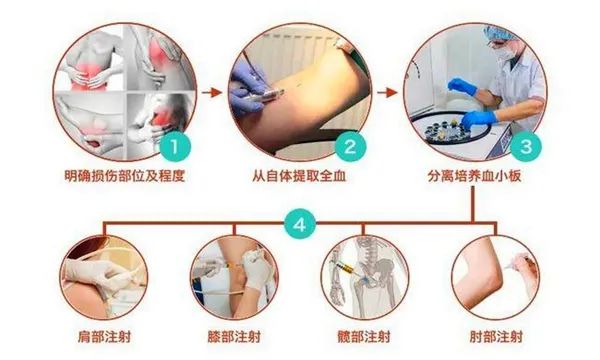 1
明确损伤部位及程度

2
从自体提取全血

3
分离培养血小板

4

肩部注射

膝部注射

髋部注射

肘部注射